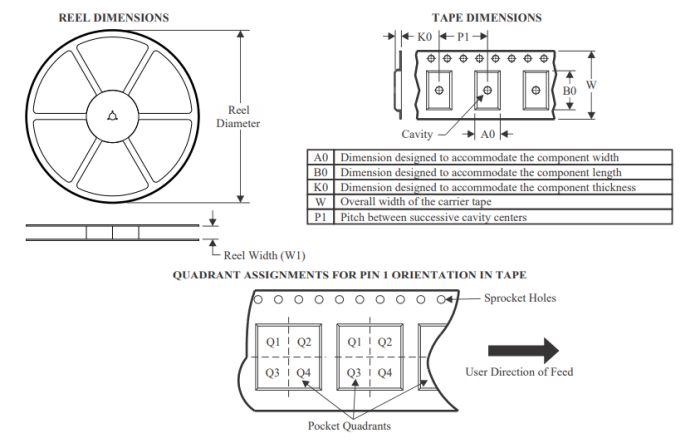 REEL DIMENSIONS

Reel Diameter

Reel Width (W1)

TAPE DIMENSIONS

K0 P1

B0 W

Cavity A0

| A0 | Dimension designed to accommodate the component width |
|---|---|
| B0 | Dimension designed to accommodate the component length |
| K0 | Dimension designed to accommodate the component thickness |
| W | Overall width of the carrier tape |
| P1 | Pitch between successive cavity centers |

QUADRANT ASSIGNMENTS FOR PIN 1 ORIENTATION IN TAPE

Sprocket Holes

Q1 Q2
Q3 Q4

Q1 Q2
Q3 Q4

User Direction of Feed

Pocket Quadrants